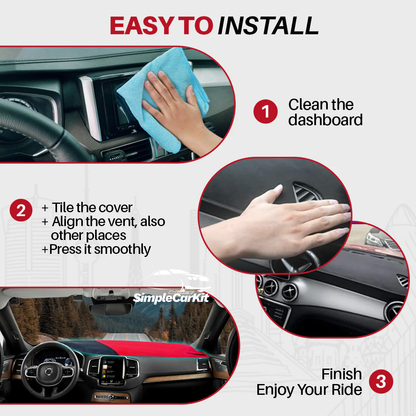 EASY TO INSTALL

1 Clean the dashboard

2 + Tile the cover
+ Align the vent, also other places
+Press it smoothly

SimpleCarKit

Finish
Enjoy Your Ride 3