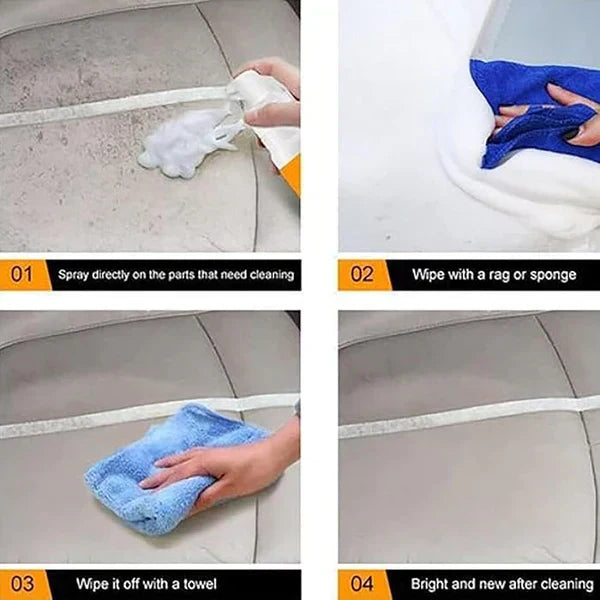 01 Spray directly on the parts that need cleaning

02 Wipe with a rag or sponge

03 Wipe it off with a towel

04 Bright and new after cleaning